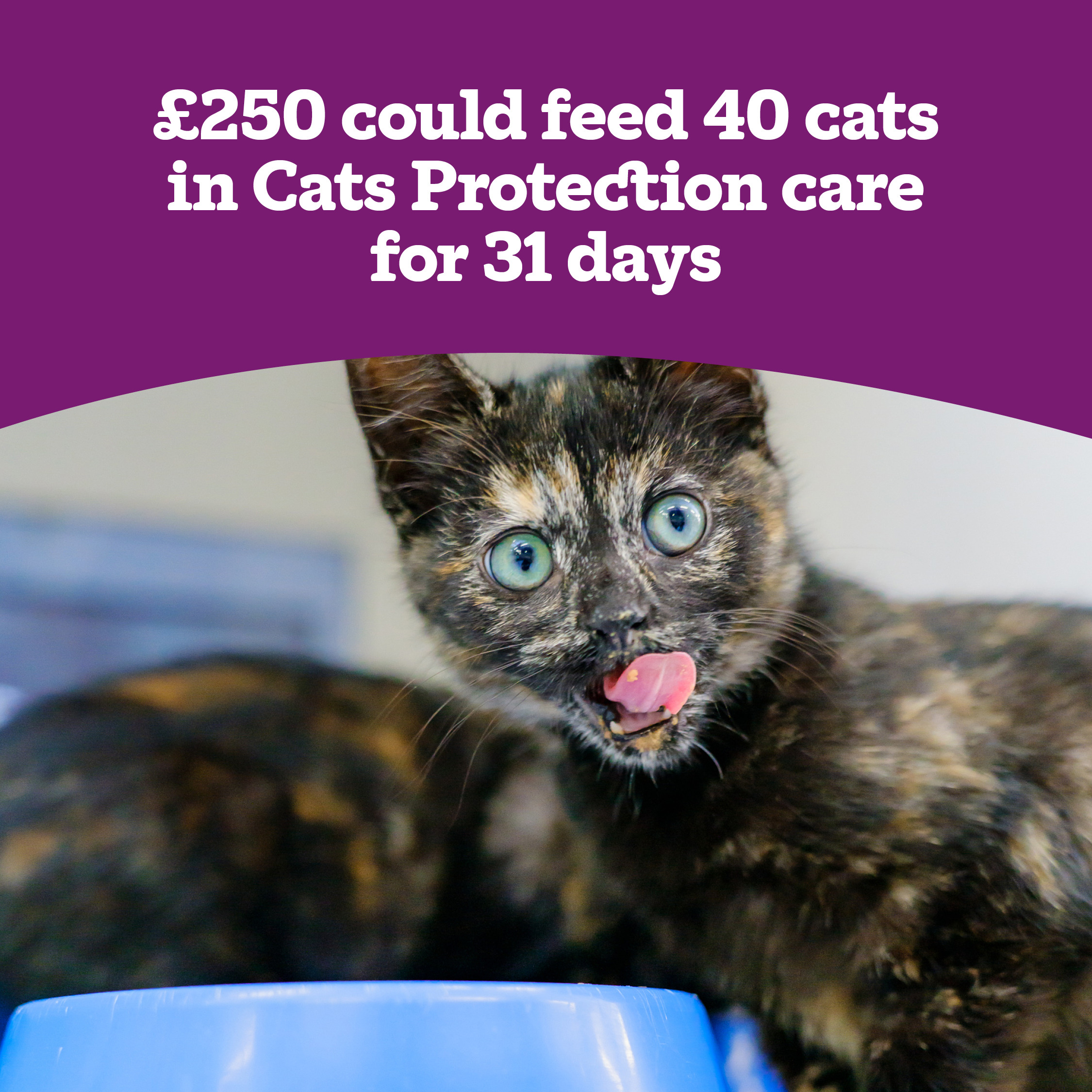 £250 could feed 40 cats in Cats Protection care for 31 days