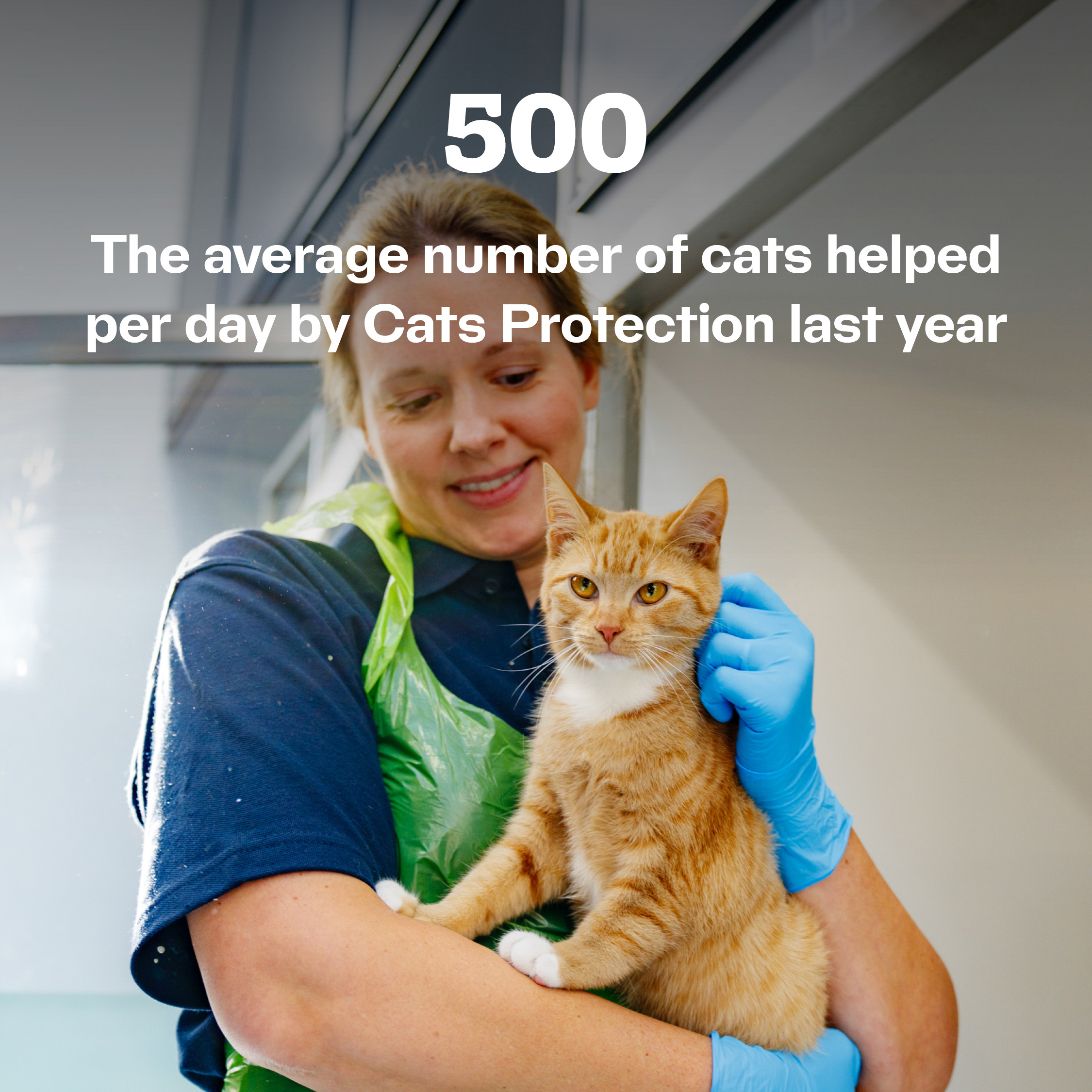 500

The average number of cats helped per day by Cats Protection last year