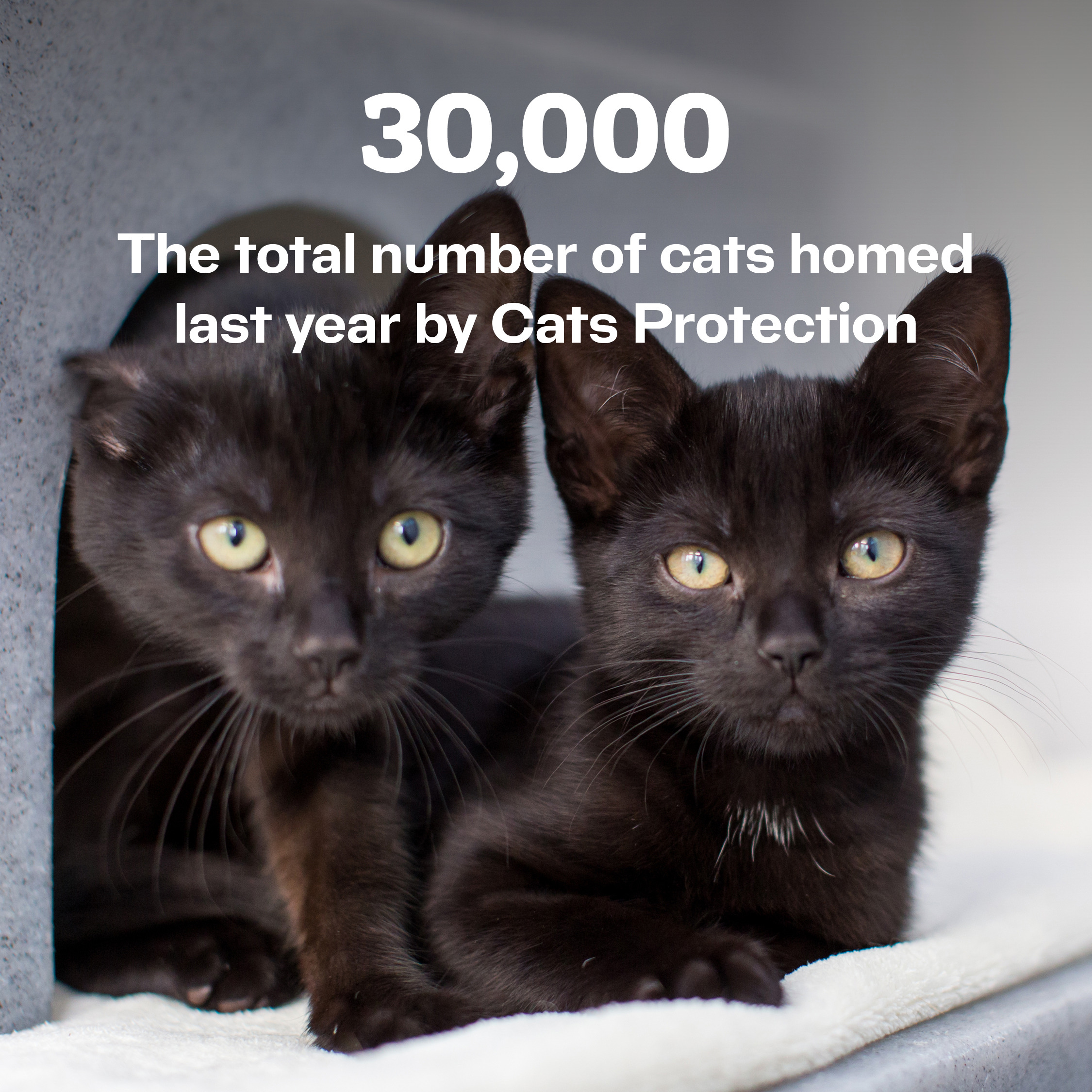 30,000

The total number of cats homed last year by Cats Protection