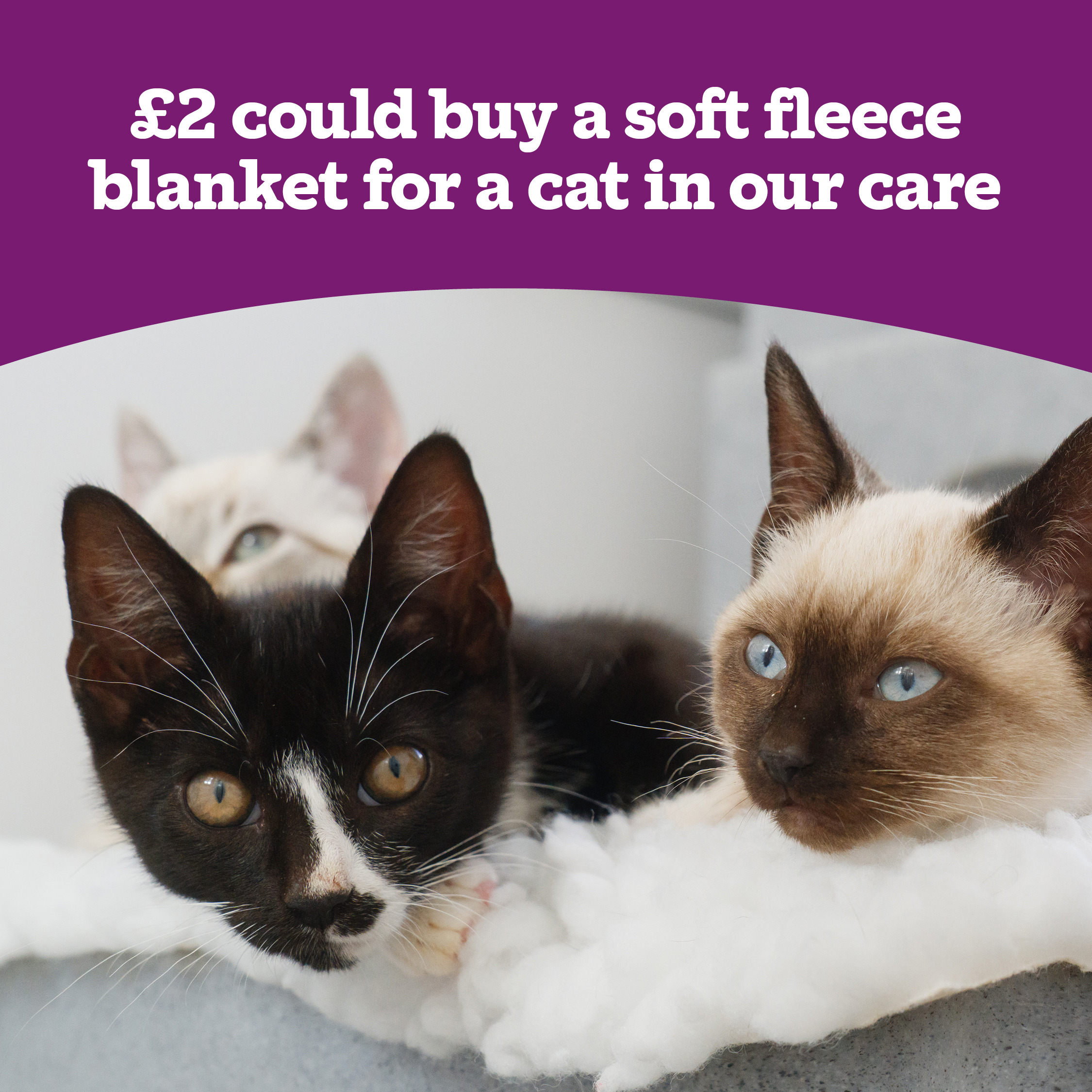 £2 could buy a soft fleece blanket for a cat in our care