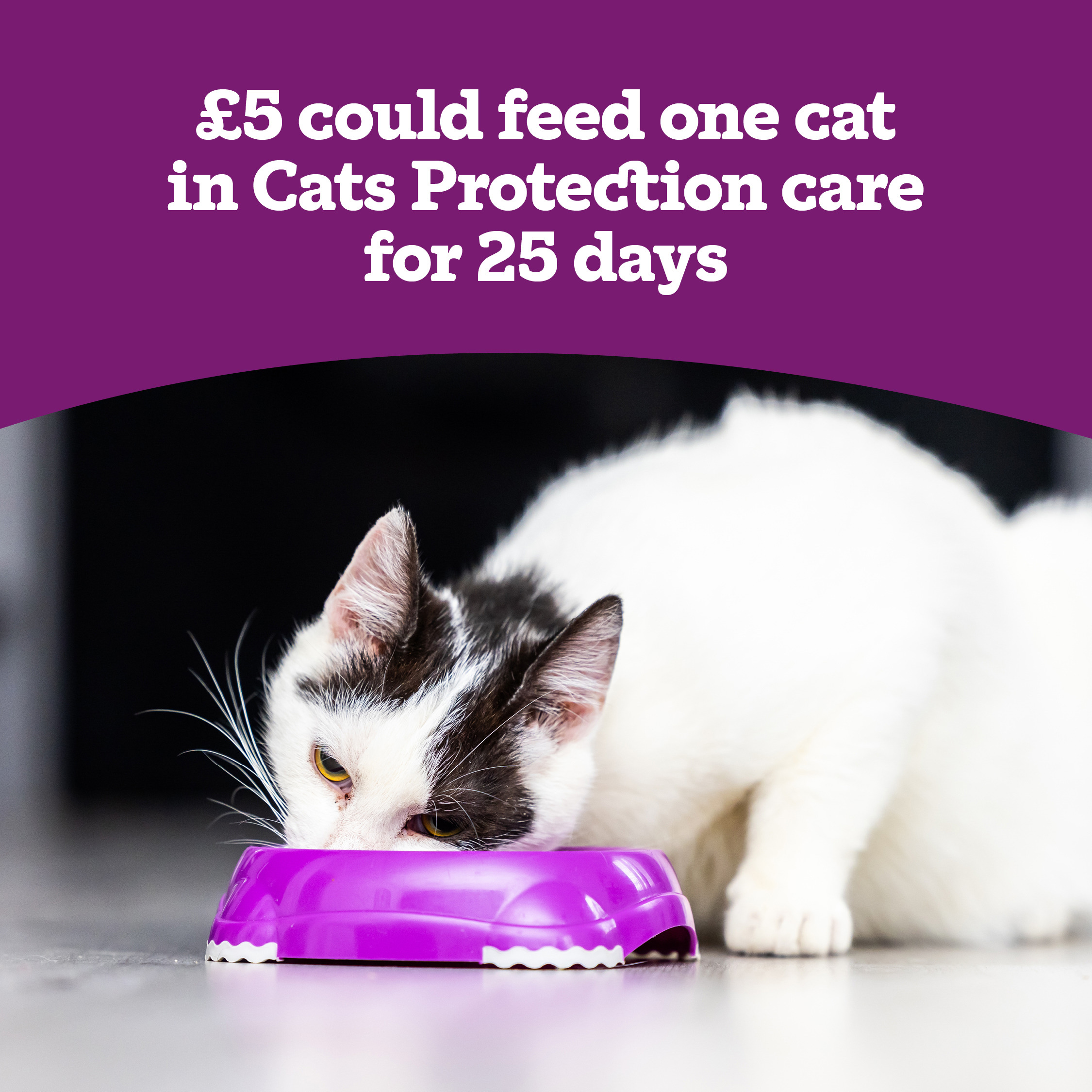 £5 could feed one cat in Cats Protection care for 25 days