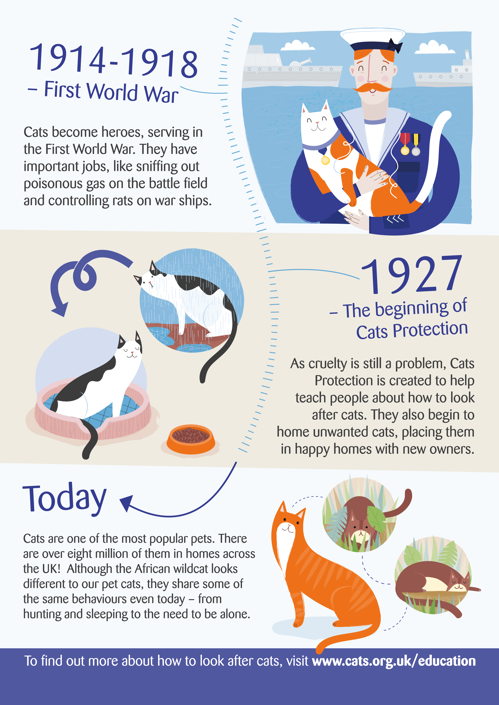 1914-1918
– First World War

Cats become heroes, serving in the First World War. They have important jobs, like sniffing out poisonous gas on the battle field and controlling rats on war ships.

1927
– The beginning of Cats Protection

As cruelty is still a problem, Cats Protection is created to help teach people about how to look after cats. They also begin to home unwanted cats, placing them in happy homes with new owners.

Today

Cats are one of the most popular pets. There are over eight million of them in homes across the UK! Although the African wildcat looks different to our pet cats, they share some of the same behaviours even today – from hunting and sleeping to the need to be alone.

To find out more about how to look after cats, visit www.cats.org.uk/education