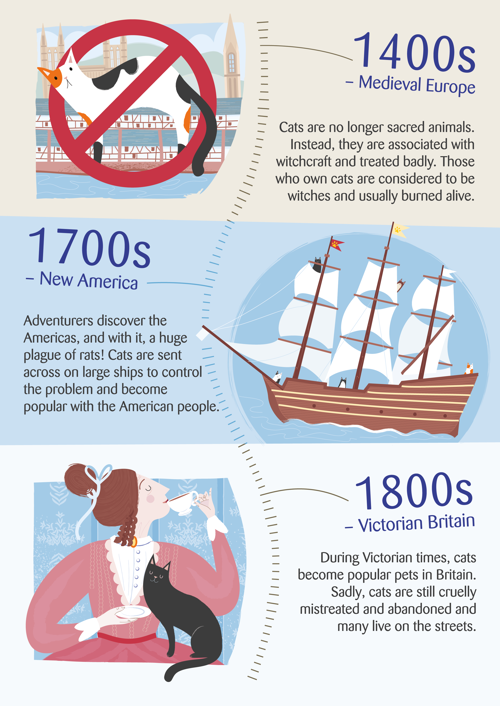 1400s
– Medieval Europe

Cats are no longer sacred animals. Instead, they are associated with witchcraft and treated badly. Those who own cats are considered to be witches and usually burned alive.

1700s
– New America

Adventurers discover the Americas, and with it, a huge plague of rats! Cats are sent across on large ships to control the problem and become popular with the American people.

1800s
– Victorian Britain

During Victorian times, cats become popular pets in Britain. Sadly, cats are still cruelly mistreated and abandoned and many live on the streets.